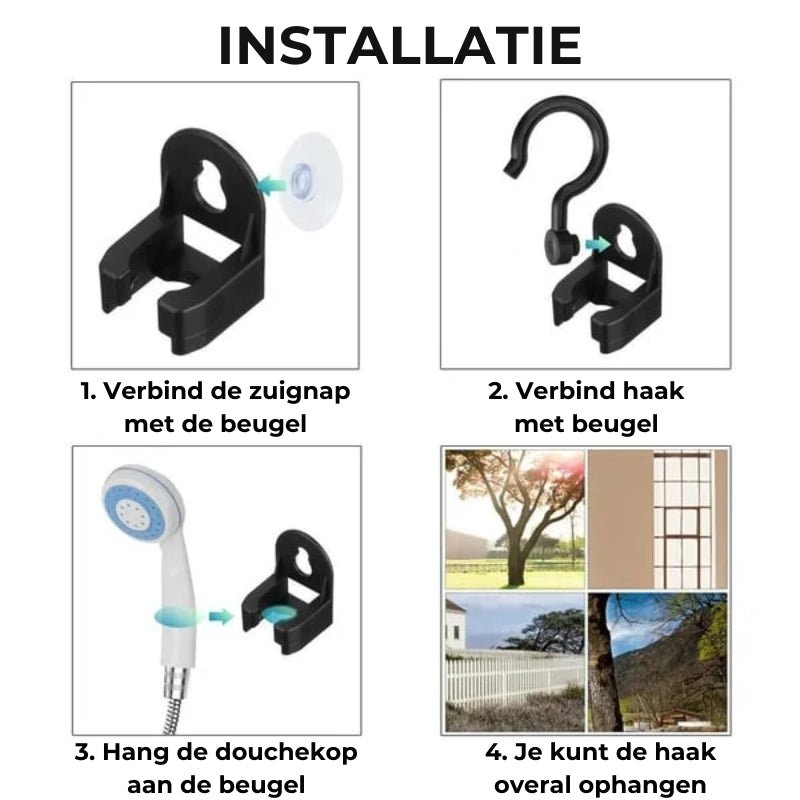 INSTALLATIE

1. Verbind de zuignap met de beugel

2. Verbind haak met beugel

3. Hang de douchekop aan de beugel

4. Je kunt de haak overal ophangen