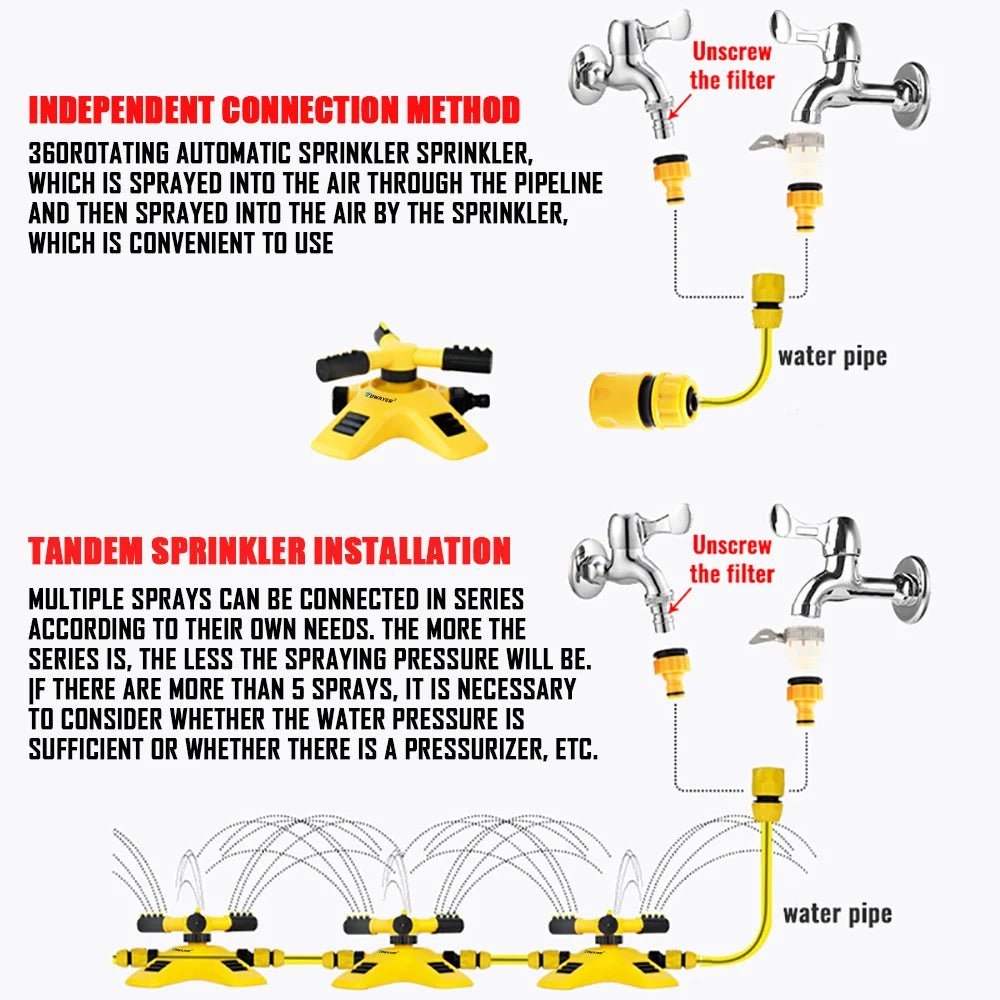 INDEPENDENT CONNECTION METHOD

360ROTATING AUTOMATIC SPRINKLER SPRINKLER, WHICH IS SPRAYED INTO THE AIR THROUGH THE PIPELINE AND THEN SPRAYED INTO THE AIR BY THE SPRINKLER, WHICH IS CONVENIENT TO USE

Unscrew the filter

water pipe

TANDEM SPRINKLER INSTALLATION

MULTIPLE SPRAYS CAN BE CONNECTED IN SERIES ACCORDING TO THEIR OWN NEEDS. THE MORE THE SERIES IS, THE LESS THE SPRAYING PRESSURE WILL BE. |F THERE ARE MORE THAN 5 SPRAYS, IT IS NECESSARY TO CONSIDER WHETHER THE WATER PRESSURE IS SUFFICIENT OR WHETHER THERE IS A PRESSURIZER, ETC.

Unscrew the filter

water pipe