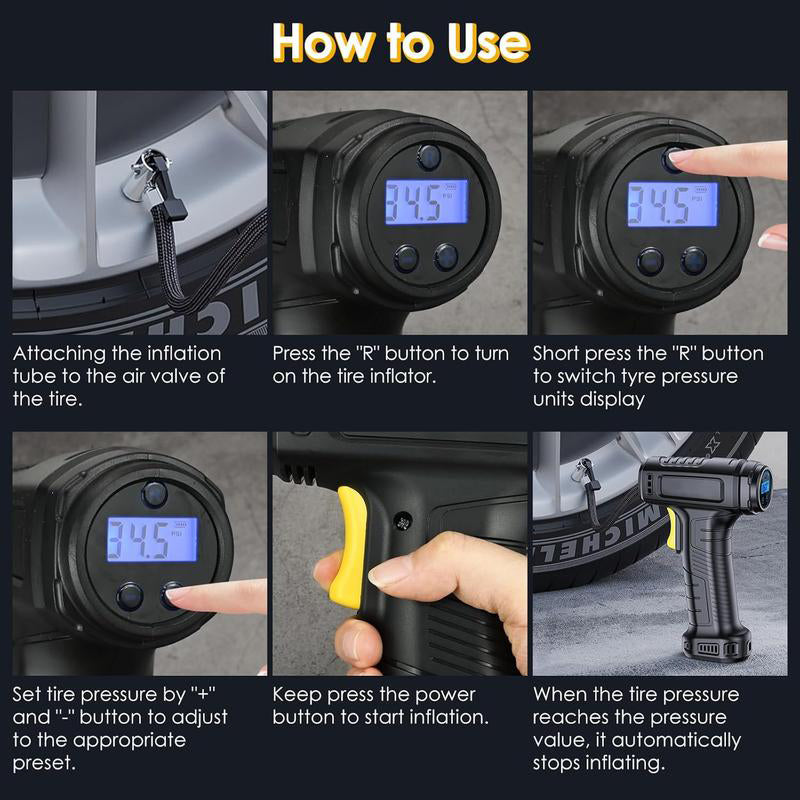 How to Use

34.5 PSI

Attaching the inflation tube to the air valve of the tire.

34.5 PSI

Press the "R" button to turn on the tire inflator.

34.5 PSI

Short press the "R" button to switch tyre pressure units display

34.5 PSI

Set tire pressure by "+" and "-" button to adjust to the appropriate preset.

Keep press the power button to start inflation.

MICHEL

When the tire pressure reaches the pressure value, it automatically stops inflating.