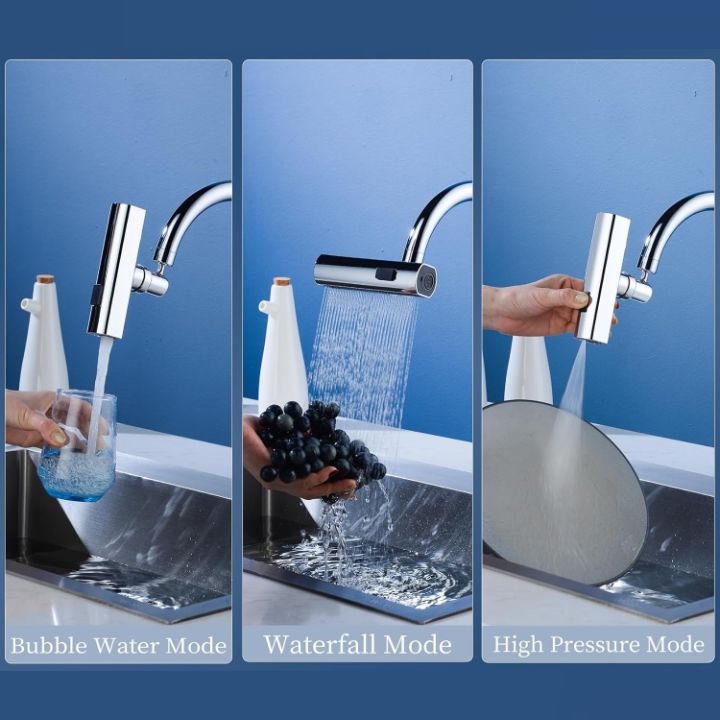 Bubble Water Mode

Waterfall Mode

High Pressure Mode