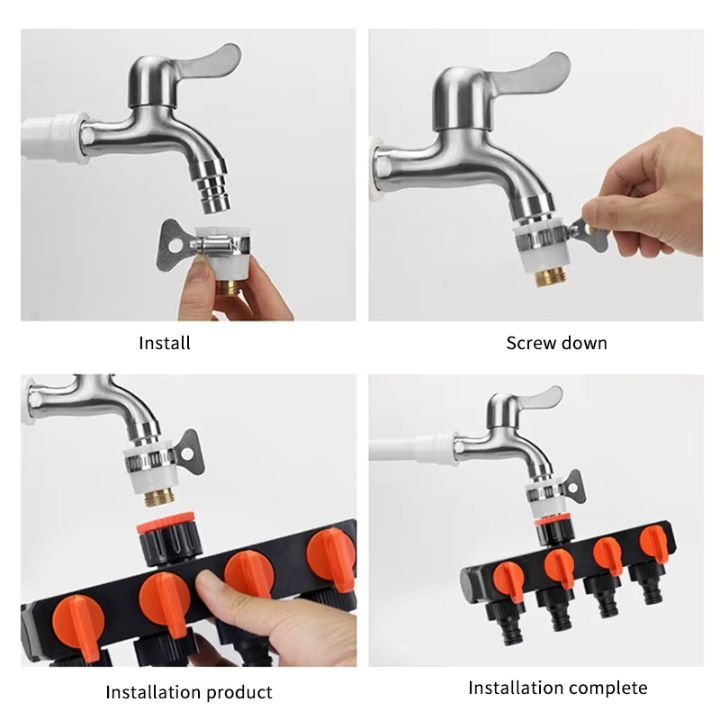 Install

Screw down

Installation product

Installation complete