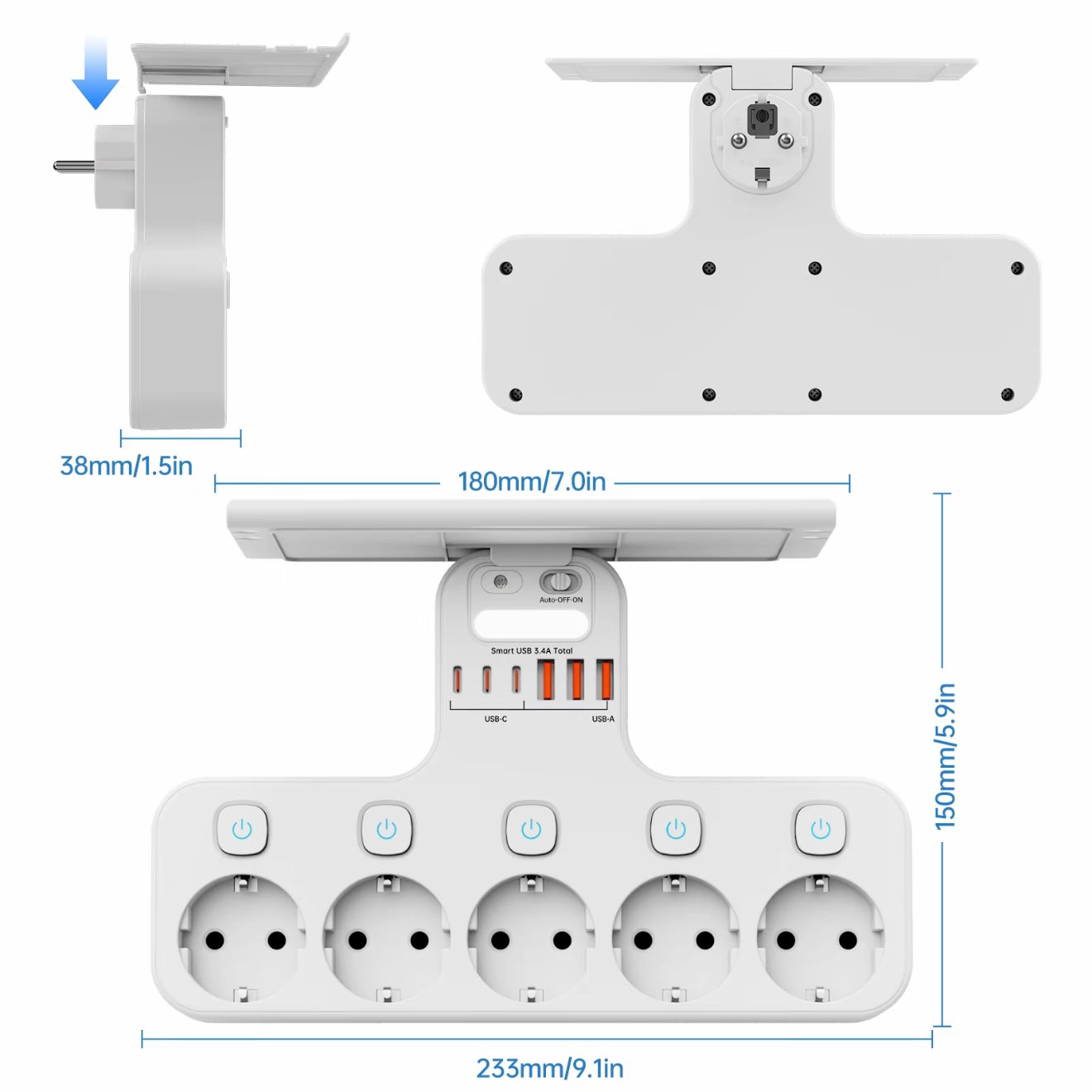 38mm/1.5in

180mm/7.0in

Auto-OFF-ON

Smart USB 3.4A Total

USB-C

USB-A

150mm/5.9in

233mm/9.1in